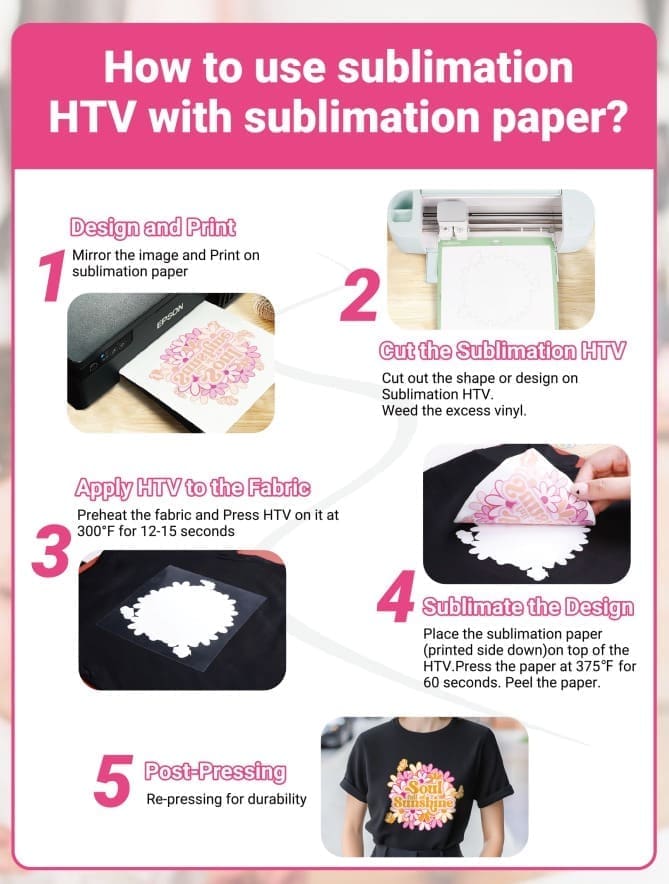 How to use sublimation HTV with sublimation paper?

1
Design and Print
Mirror the image and Print on sublimation paper

EPSON

2
Cut the Sublimation HTV
Cut out the shape or design on Sublimation HTV.
Weed the excess vinyl.

3
Apply HTV to the Fabric
Preheat the fabric and Press HTV on it at 300°F for 12-15 seconds

4
Sublimate the Design
Place the sublimation paper (printed side down)on top of the HTV.Press the paper at 375°F for 60 seconds. Peel the paper.

5
Post-Pressing
Re-pressing for durability

Soul Sunshine