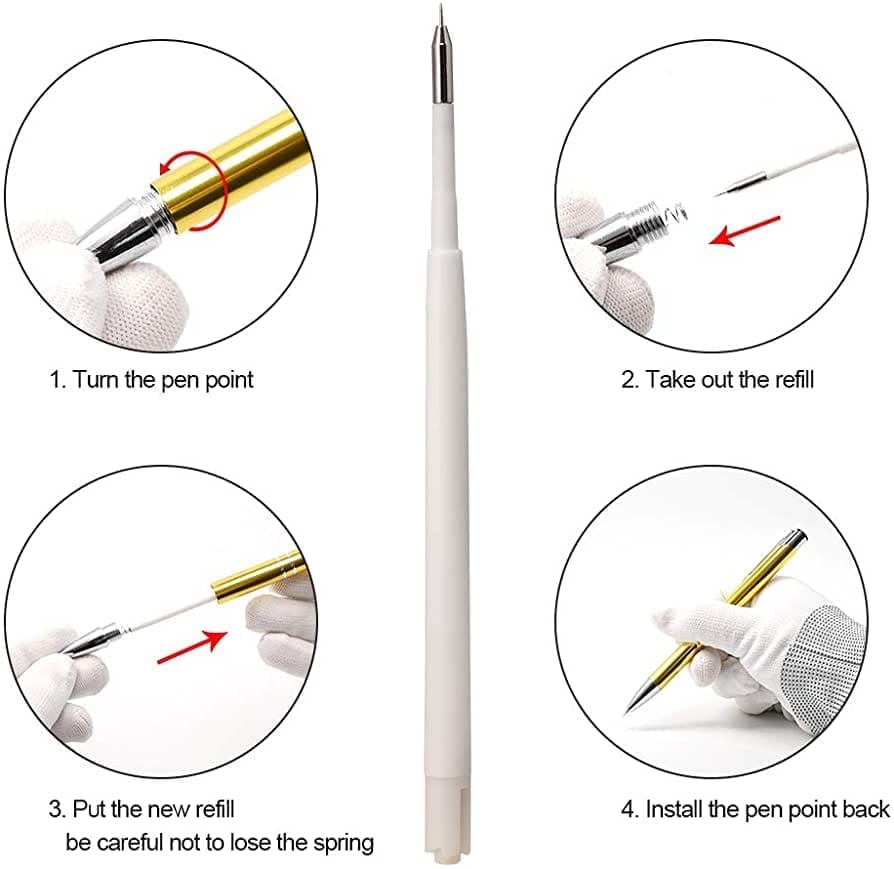 1. Turn the pen point

2. Take out the refill

3. Put the new refill
be careful not to lose the spring

4. Install the pen point back