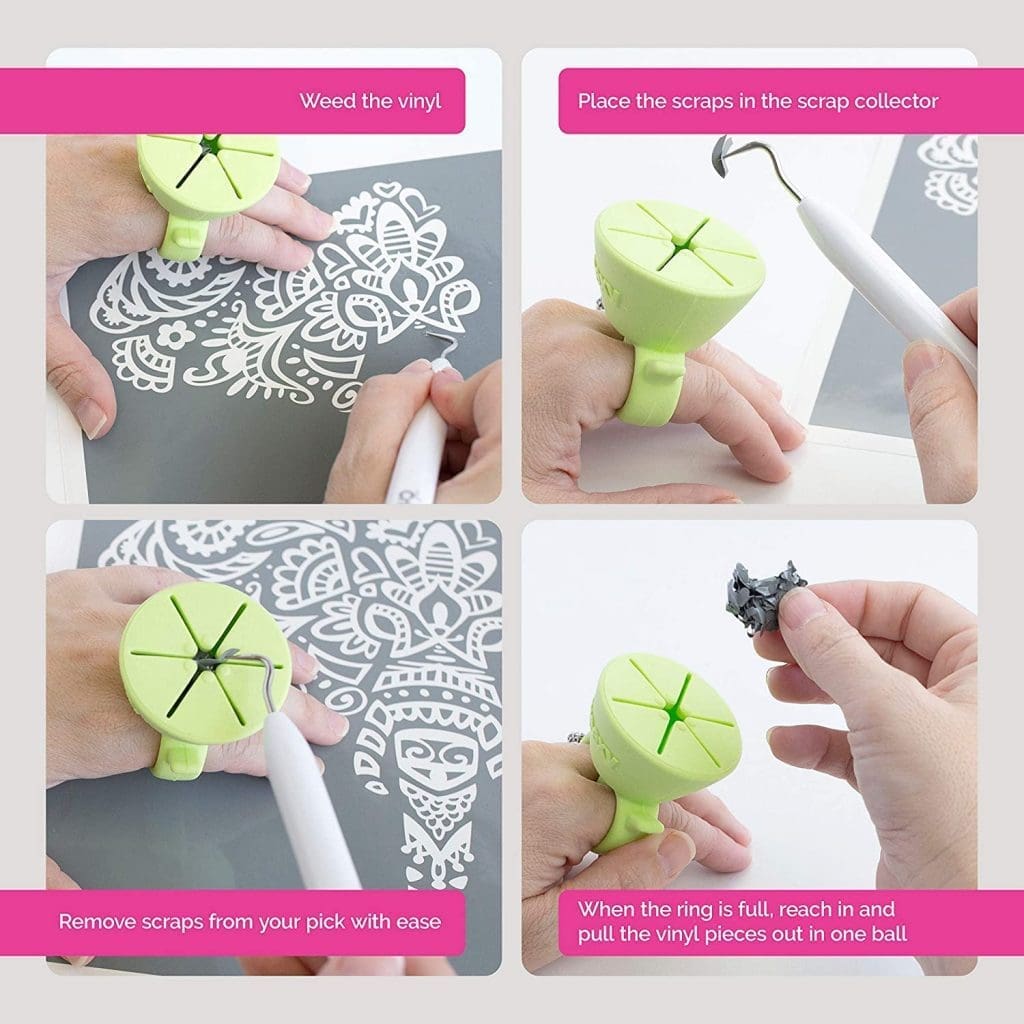 Weed the vinyl

Place the scraps in the scrap collector

Remove scraps from your pick with ease

When the ring is full, reach in and pull the vinyl pieces out in one ball